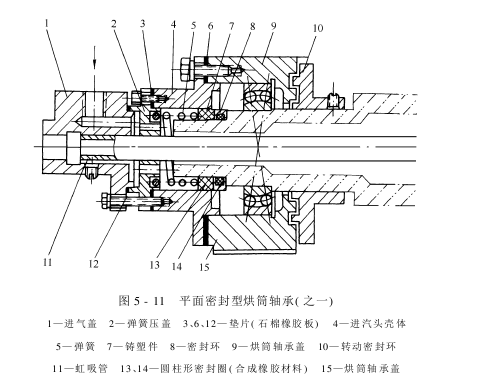 1 2 3 4 5 6 7 8 9 10

11 12 13 14 15

图 5 - 11 平面密封型烘筒轴承(之一)

1—进气盖 2—弹簧压盖 3、6、12—垫片(石棉橡胶板) 4—进汽头壳体

5—弹簧 7—铸塑件 8—密封环 9—烘筒轴承盖 10—转动密封环

11—虹吸管 13、14—圆柱形密封圈(合成橡胶材料) 15—烘筒轴承盖